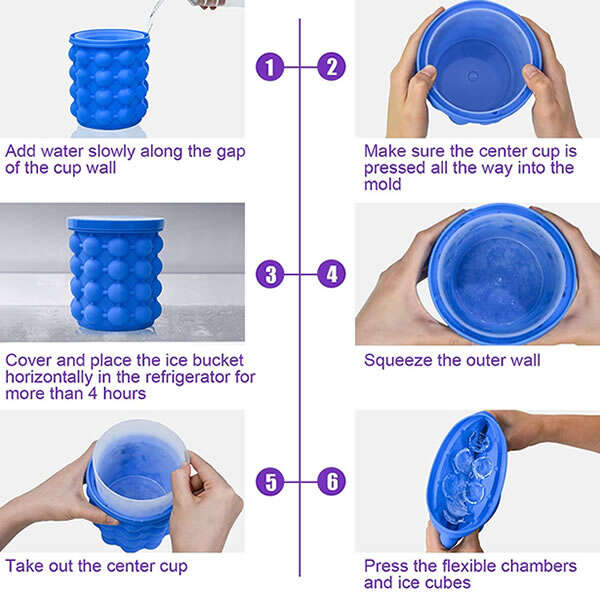 1

Add water slowly along the gap of the cup wall

2

Make sure the center cup is pressed all the way into the mold

3

Cover and place the ice bucket horizontally in the refrigerator for more than 4 hours

4

Squeeze the outer wall

5

Take out the center cup

6

Press the flexible chambers and ice cubes